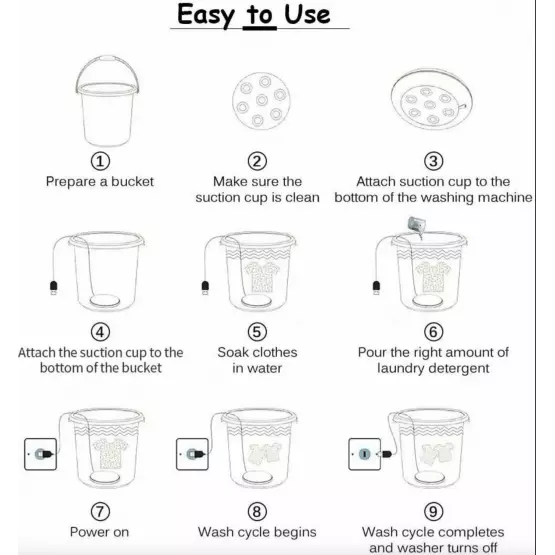 Easy to Use

①
Prepare a bucket

②
Make sure the suction cup is clean

③
Attach suction cup to the bottom of the washing machine

④
Attach the suction cup to the bottom of the bucket

⑤
Soak clothes in water

⑥
Pour the right amount of laundry detergent

⑦
Power on

⑧
Wash cycle begins

⑨
Wash cycle completes and washer turns off