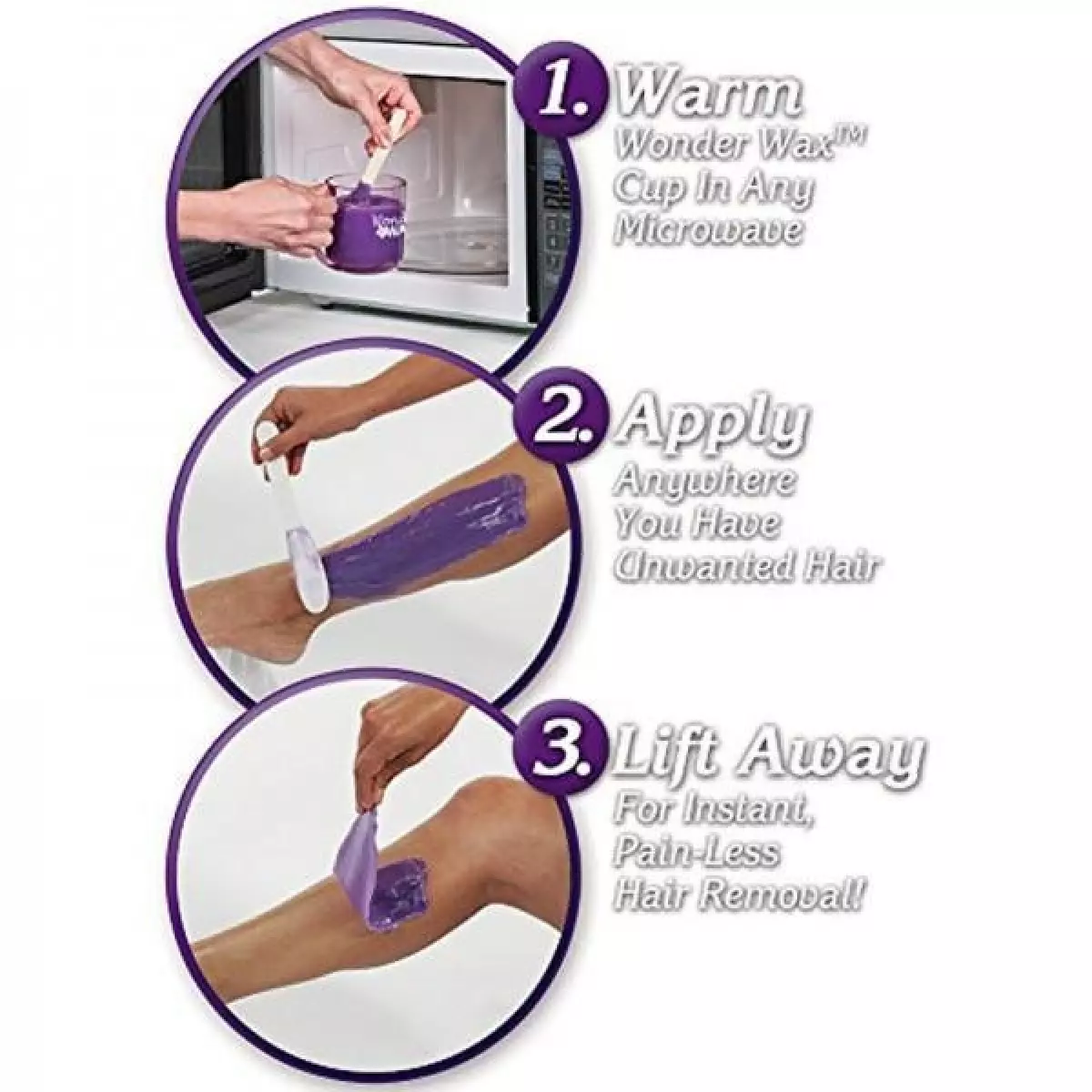 1. Warm
Wonder Wax™
Cup In Any
Microwave

2. Apply
Anywhere
You Have
Unwanted Hair

3. Lift Away
For Instant,
Pain-Less
Hair Removal!